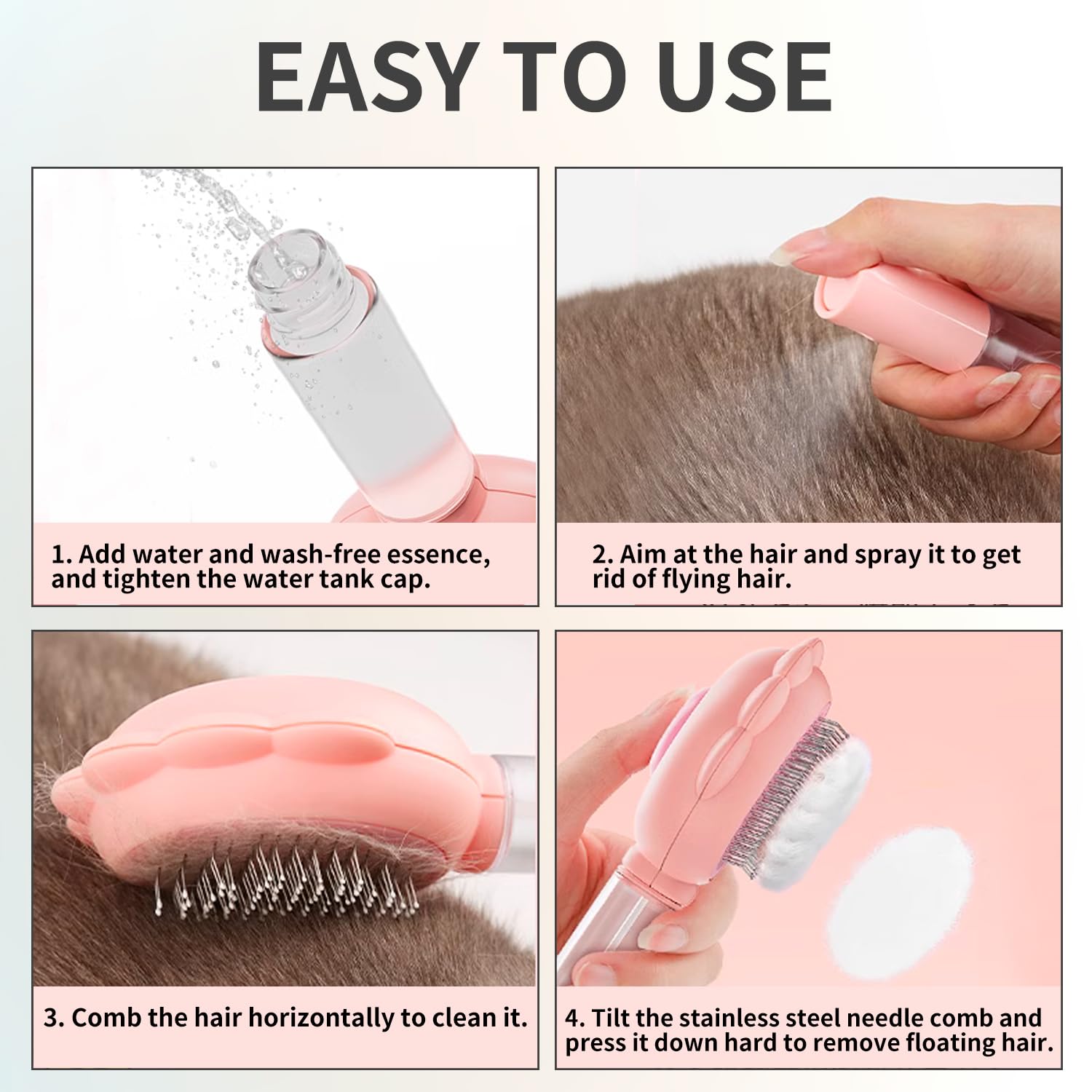 EASY TO USE

1. Add water and wash-free essence, and tighten the water tank cap.

2. Aim at the hair and spray it to get rid of flying hair.

3. Comb the hair horizontally to clean it.

4. Tilt the stainless steel needle comb and press it down hard to remove floating hair.